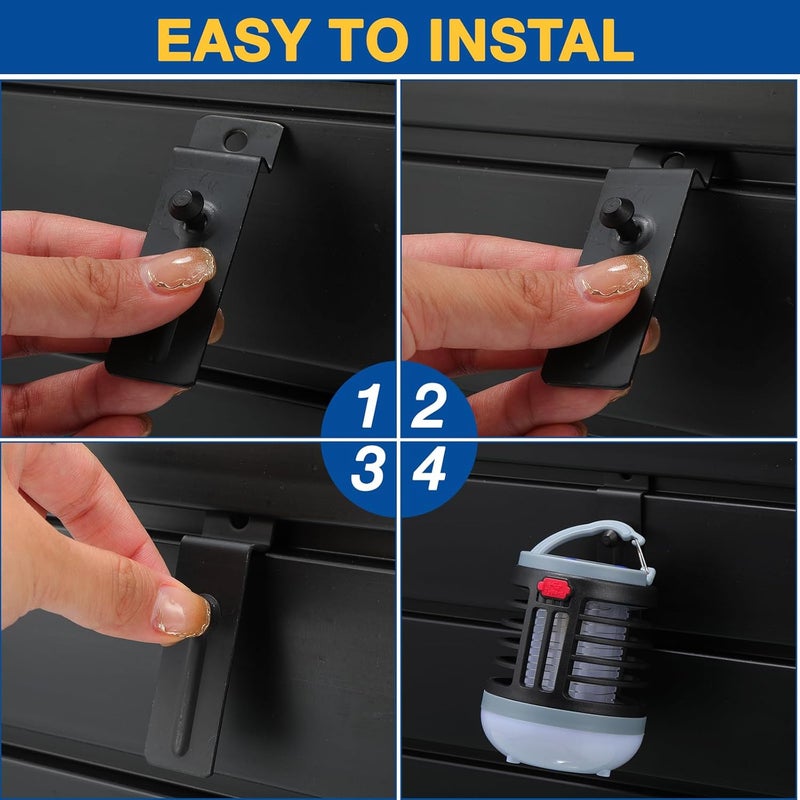 EASY TO INSTAL

1 2
3 4